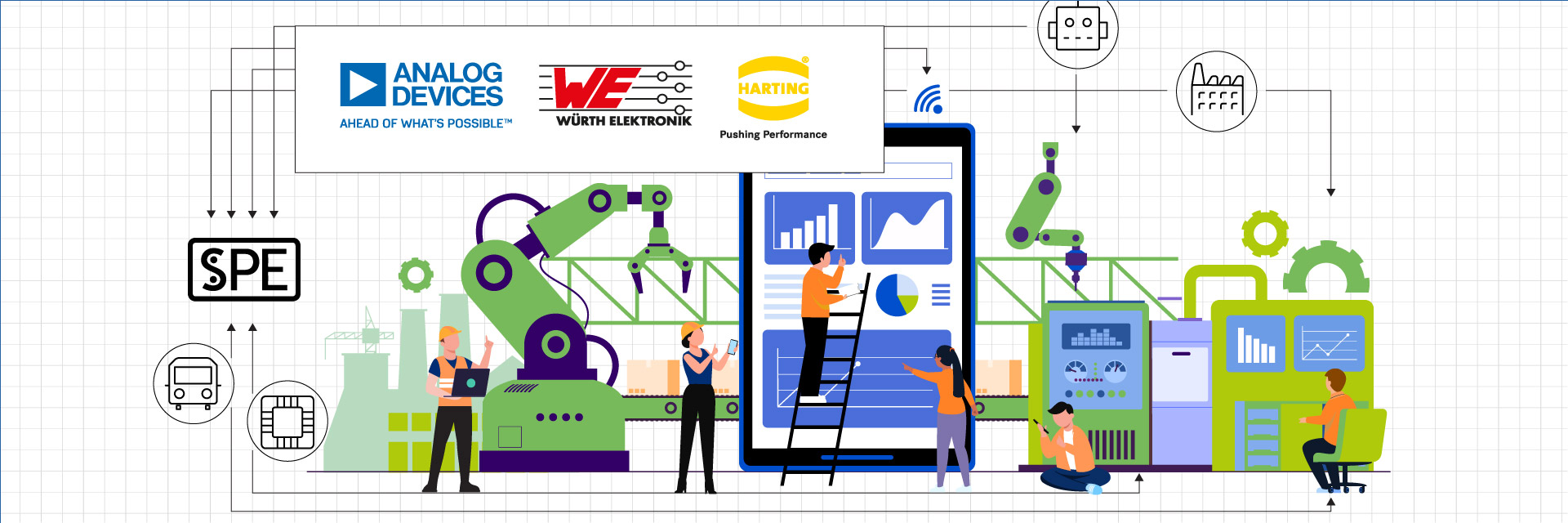 ANALOG DEVICES
AHEAD OF WHAT'S POSSIBLE™

WE
WÜRTH ELEKTRONIK

HARTING
Pushing Performance

SPE